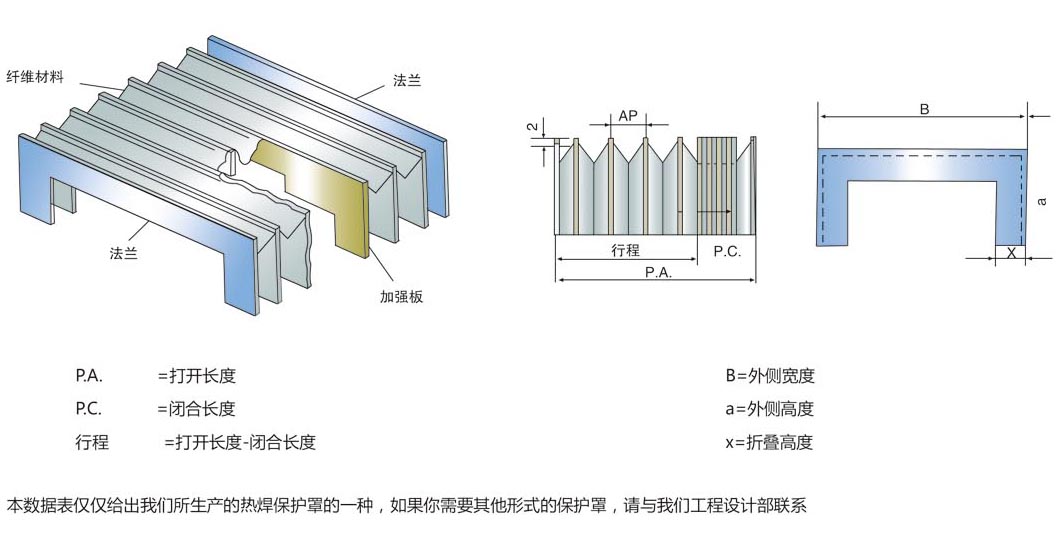 纤维材料

法兰

法兰

加强板

2

AP

行程

P.C.

P.A.

B

a

X

P.A. =打开长度
P.C. =闭合长度
行程 =打开长度-闭合长度

B=外侧宽度
a=外侧高度
x=折叠高度

本数据表仅仅给出我们所生产的热焊保护罩的一种，如果你需要其他形式的保护罩，请与我们工程设计部联系