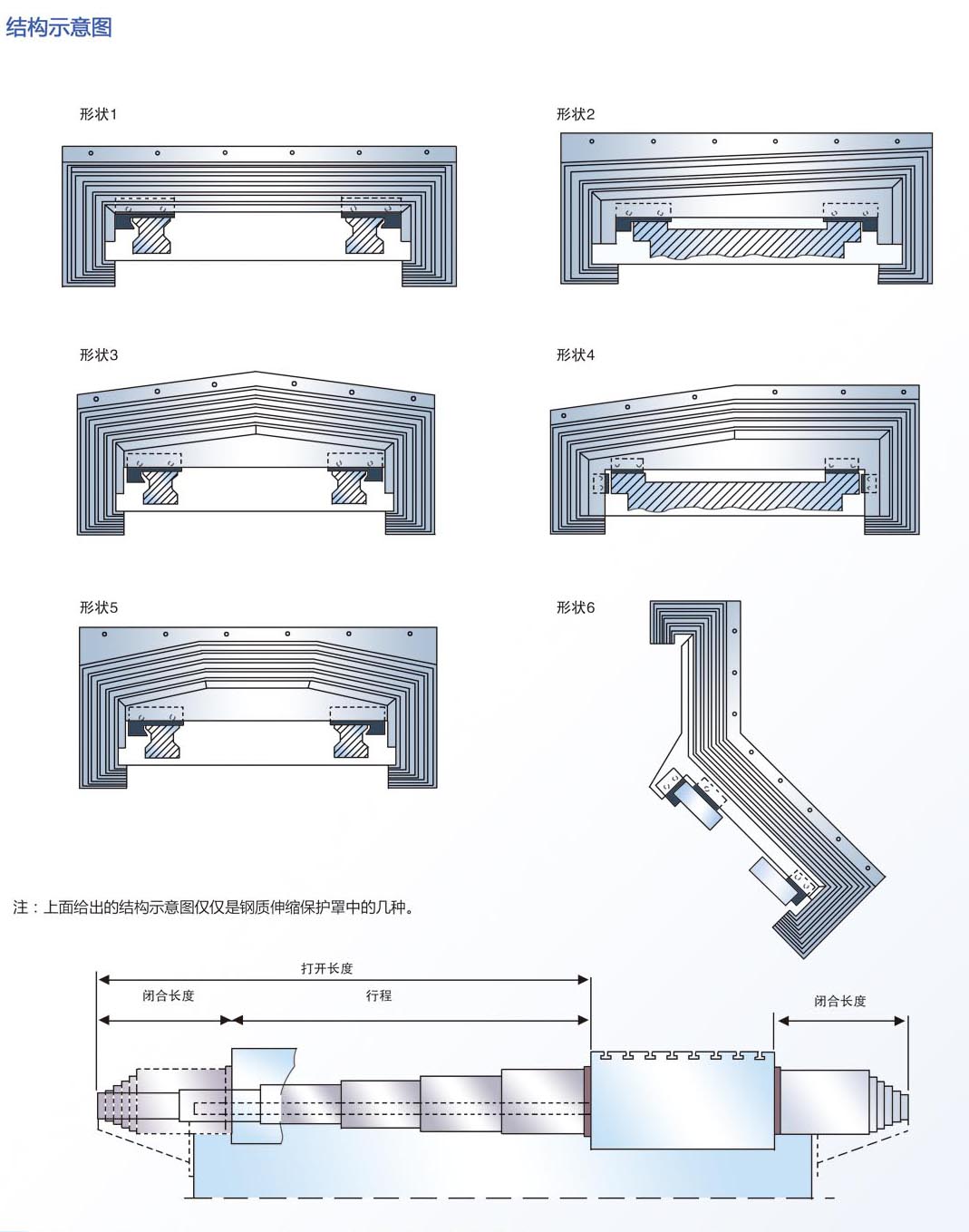 结构示意图

形状1

形状2

形状3

形状4

形状5

形状6

注：上面给出的结构示意图仅仅是钢质伸缩保护罩中的几种。

打开长度

闭合长度

行程

闭合长度